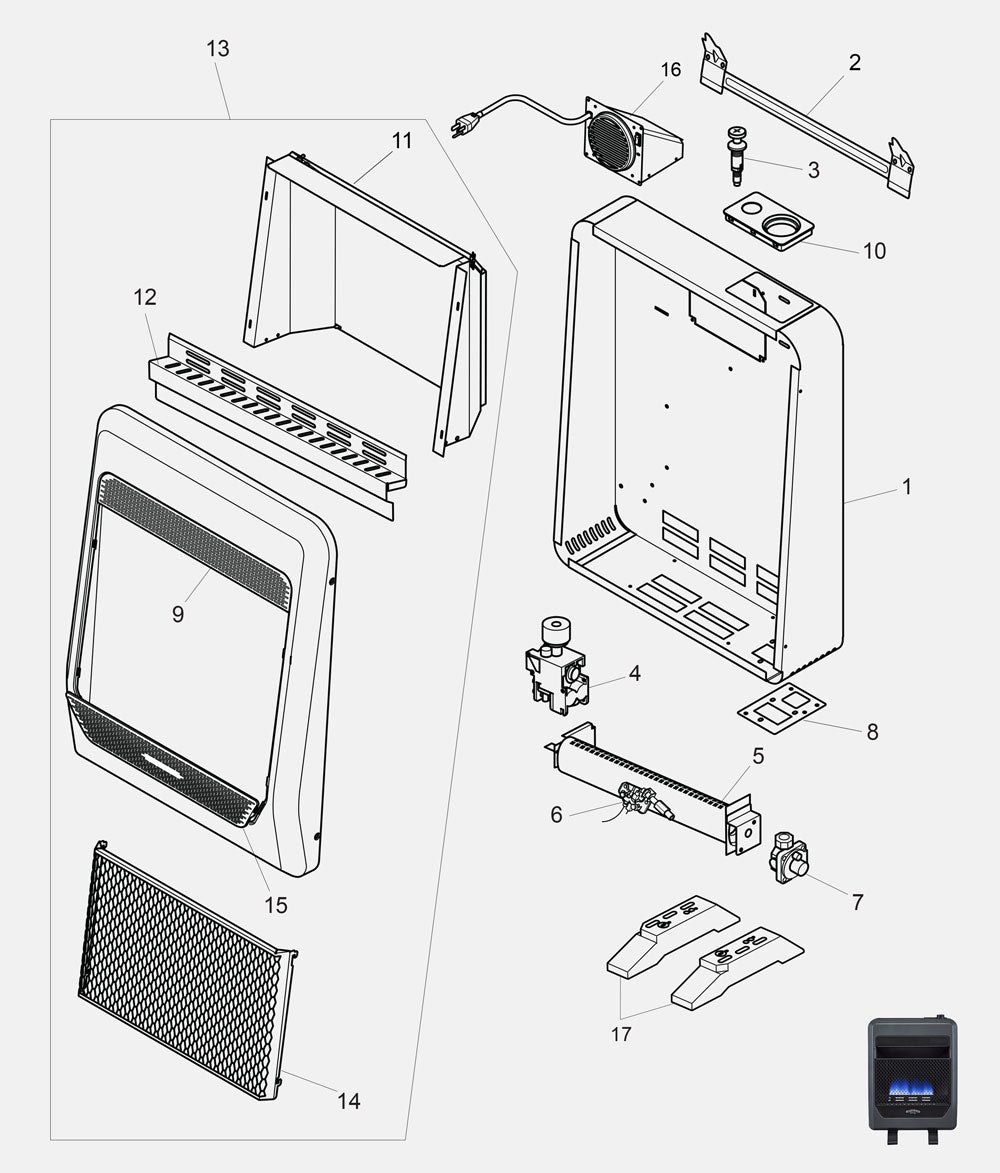 13
16
2
11
3
10
12
1
9
4
8
5
6
7
15
17
14