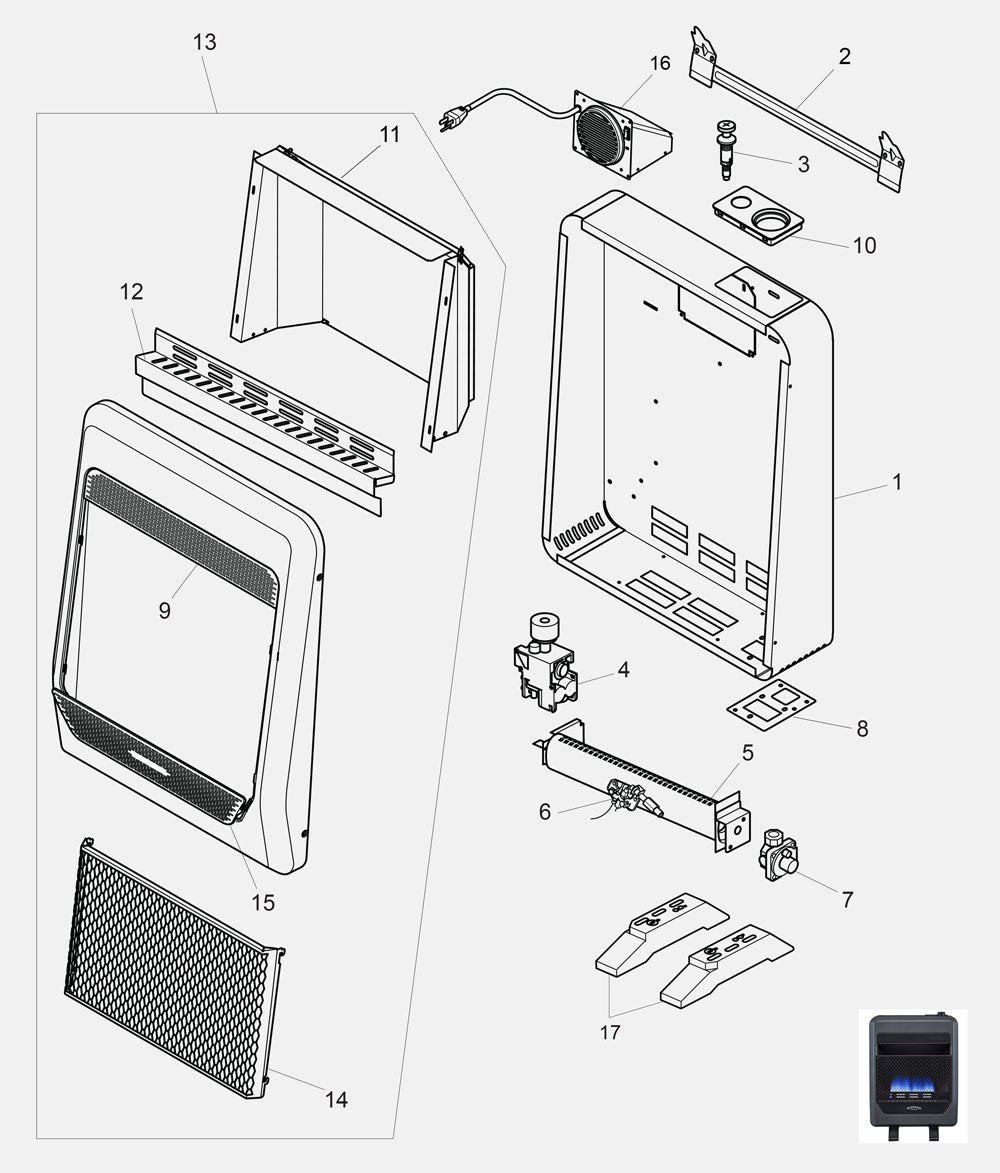 13
16
2
11
3
10
12
1
9
4
8
5
6
7
15
17
14