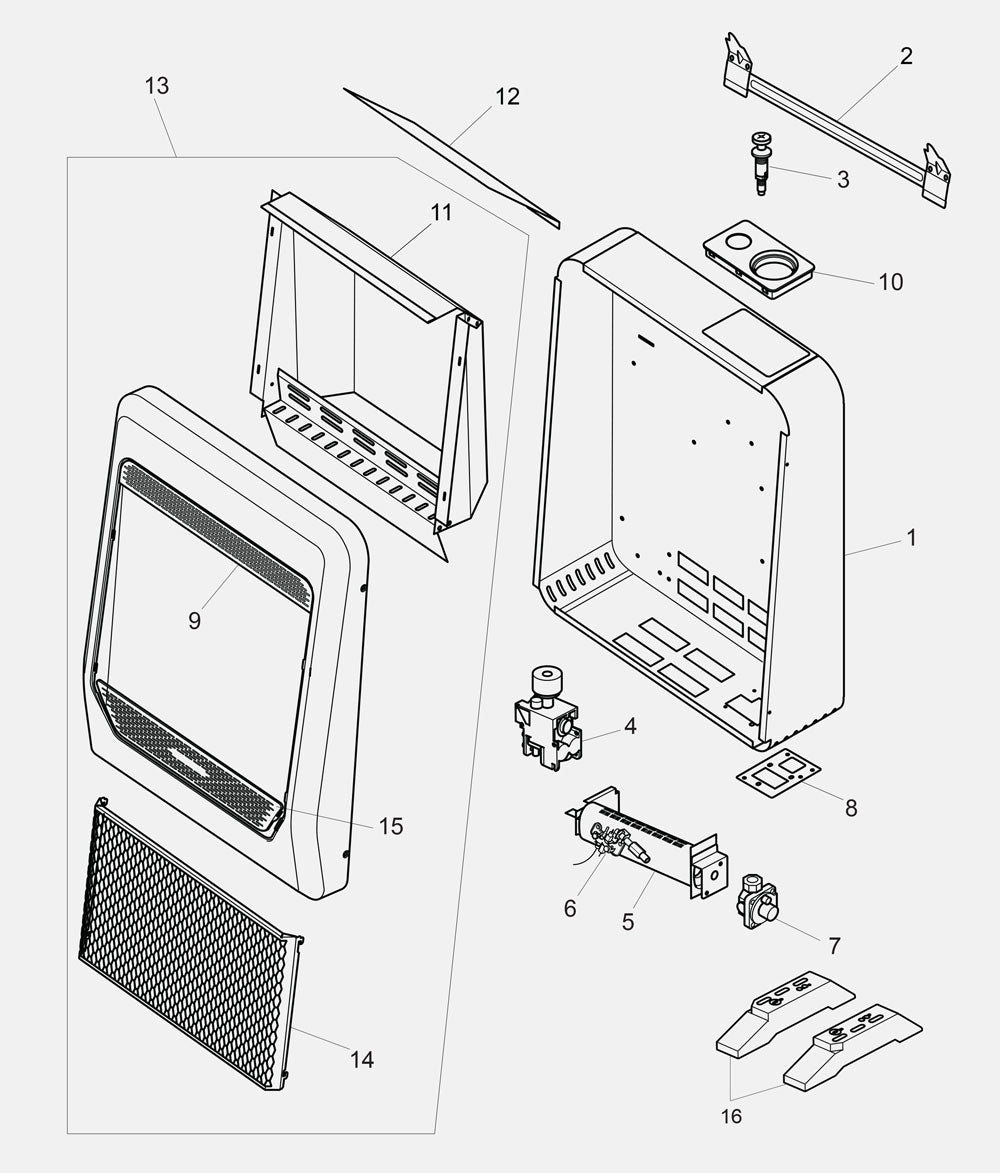 13
12
2
3
11
10
1
9
4
8
15
6
5
7
14
16